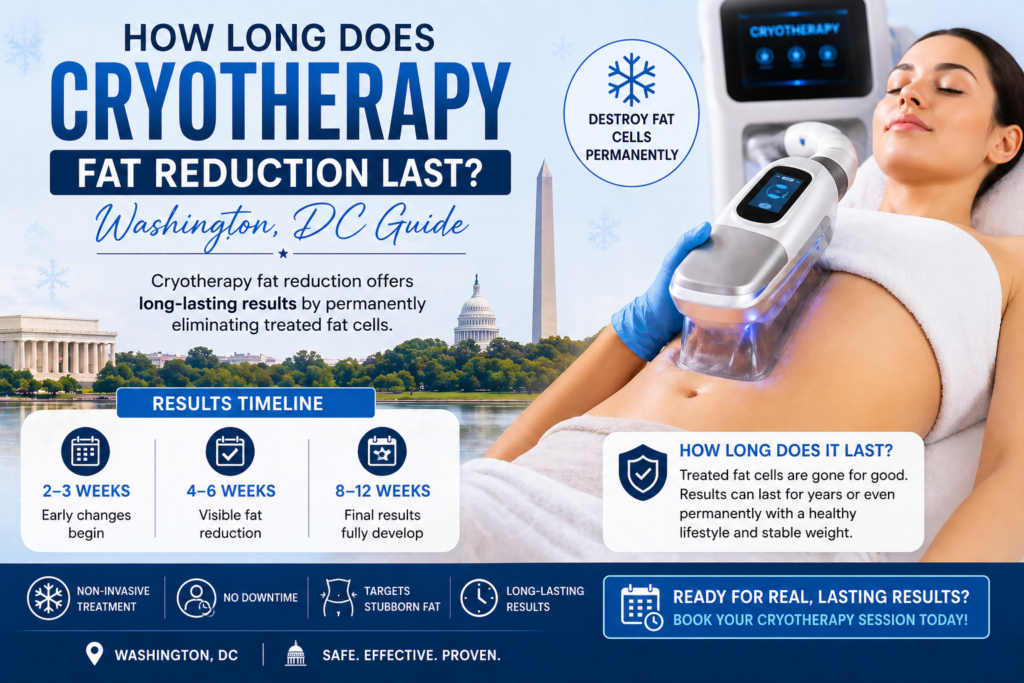 HOW LONG DOES
CRYOTHERAPY
FAT REDUCTION LAST?
Washington, DC Guide

Cryotherapy fat reduction offers long-lasting results by permanently eliminating treated fat cells.

DESTROY FAT CELLS PERMANENTLY

CRYOTHERAPY

RESULTS TIMELINE

2–3 WEEKS
Early changes begin

4–6 WEEKS
Visible fat reduction

8–12 WEEKS
Final results fully develop

HOW LONG DOES IT LAST?
Treated fat cells are gone for good. Results can last for years or even permanently with a healthy lifestyle and stable weight.

NON-INVASIVE TREATMENT
NO DOWNTIME
TARGETS STUBBORN FAT
LONG-LASTING RESULTS

READY FOR REAL, LASTING RESULTS?
BOOK YOUR CRYOTHERAPY SESSION TODAY!

WASHINGTON, DC
SAFE. EFFECTIVE. PROVEN.